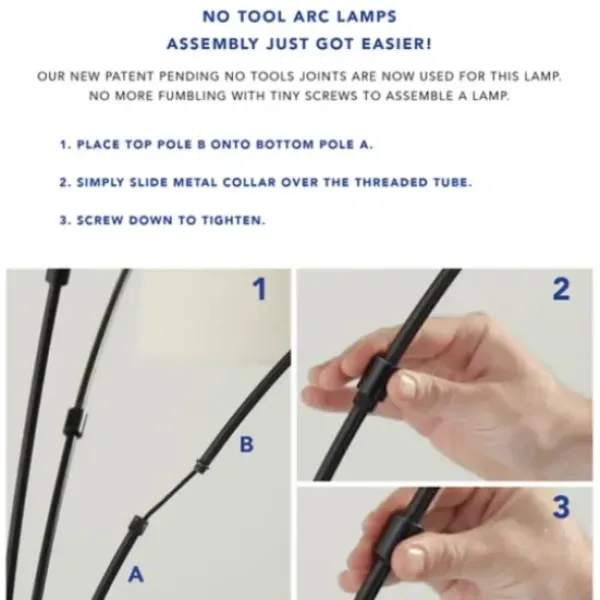 NO TOOL ARC LAMPS
ASSEMBLY JUST GOT EASIER!

OUR NEW PATENT PENDING NO TOOLS JOINTS ARE NOW USED FOR THIS LAMP. NO MORE FUMBLING WITH TINY SCREWS TO ASSEMBLE A LAMP.

1. PLACE TOP POLE B ONTO BOTTOM POLE A.

2. SIMPLY SLIDE METAL COLLAR OVER THE THREADED TUBE.

3. SCREW DOWN TO TIGHTEN.

1

B

A

2

3